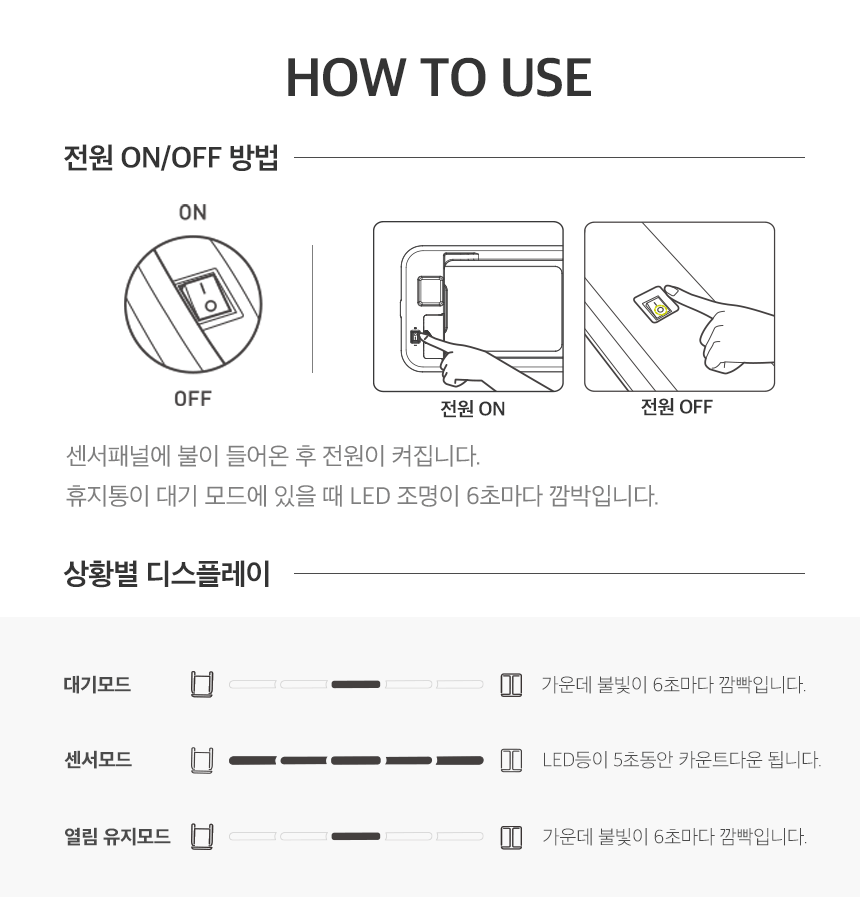 HOW TO USE

전원 ON/OFF 방법

ON

OFF

전원 ON

전원 OFF

센서패널에 불이 들어온 후 전원이 켜집니다.
휴지통이 대기 모드에 있을 때 LED 조명이 6초마다 깜박입니다.

상황별 디스플레이

대기모드 가운데 불빛이 6초마다 깜빡입니다.

센서모드 LED등이 5초동안 카운트다운 됩니다.

열림 유지모드 가운데 불빛이 6초마다 깜빡입니다.